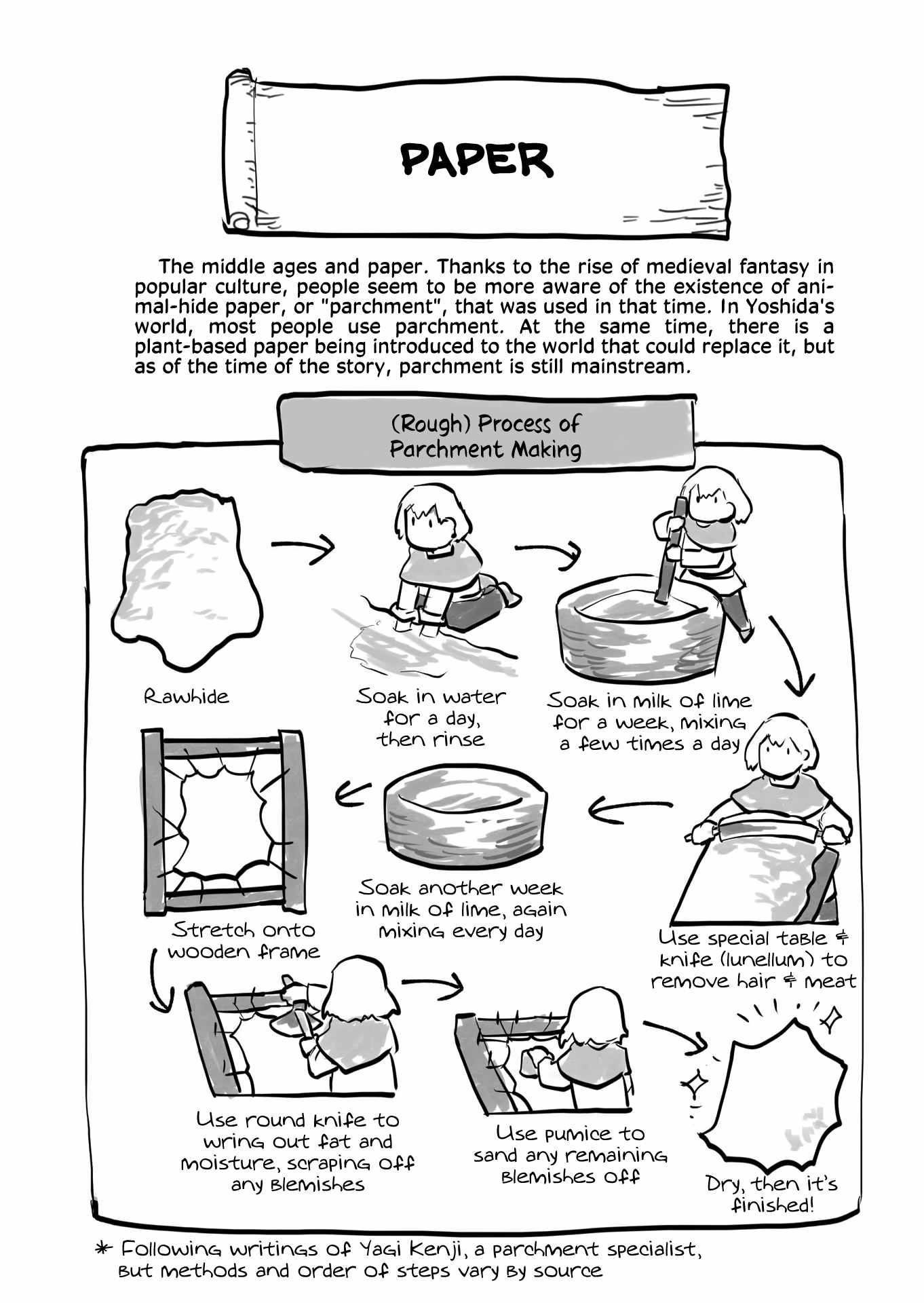 PAPER

The middle ages and paper. Thanks to the rise of medieval fantasy in popular culture, people seem to be more aware of the existence of animal-hide paper, or "parchment", that was used in that time. In Yoshida's world, most people use parchment. At the same time, there is a plant-based paper being introduced to the world that could replace it, but as of the time of the story, parchment is still mainstream.

(Rough) Process of Parchment Making

Rawhide

Soak in water for a day, then rinse

Soak in milk of lime for a week, mixing a few times a day

Use special table & knife (lunellum) to remove hair & meat

Soak another week in milk of lime, again mixing every day

Stretch onto wooden frame

Use round knife to wring out fat and moisture, scraping off any blemishes

Use pumice to sand any remaining blemishes off

Dry, then it's finished!

* Following writings of Yagi Kenji, a parchment specialist, but methods and order of steps vary by source