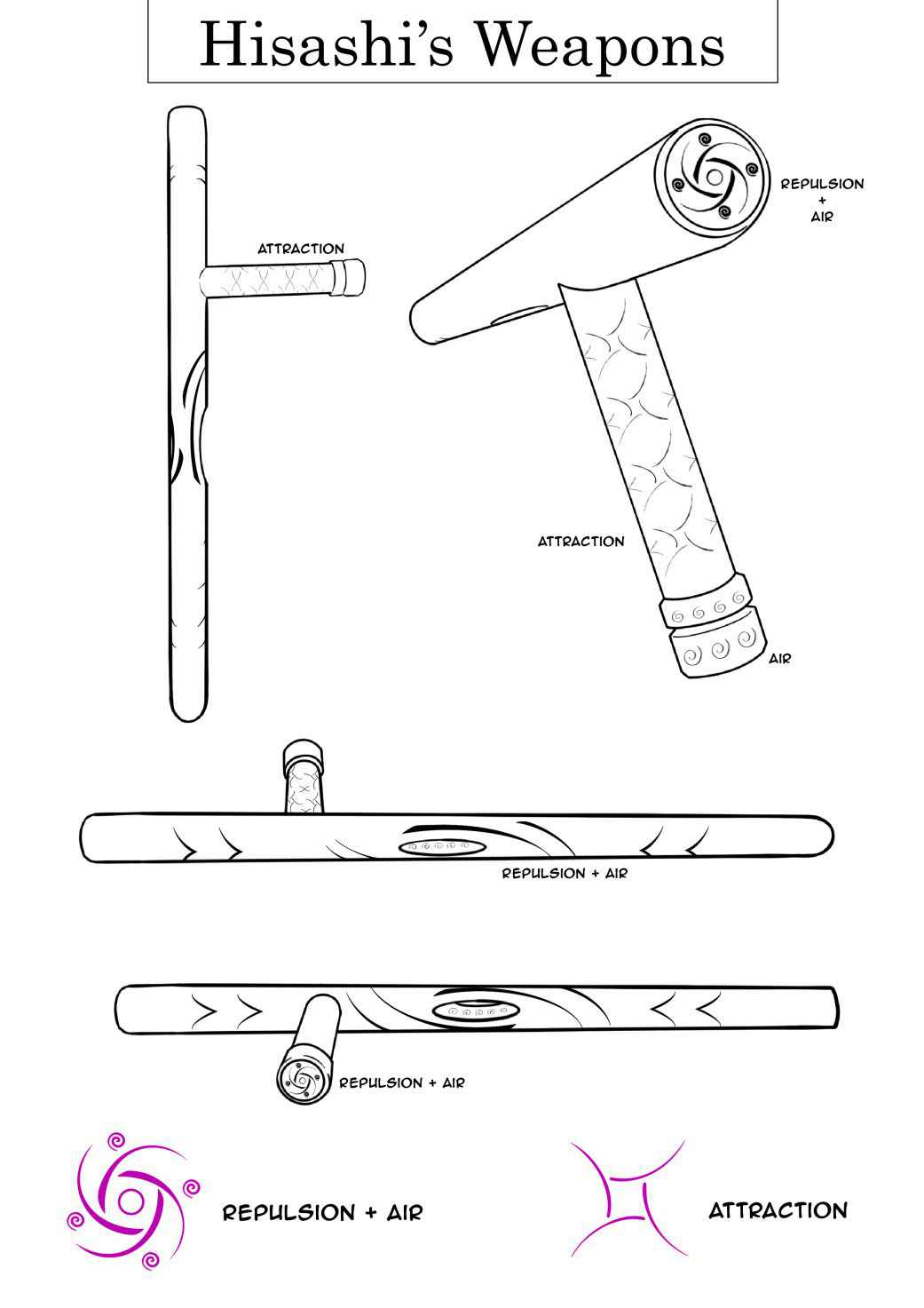 Hisashi's Weapons

ATTRACTION

REPULSION + AIR

ATTRACTION

AIR

REPULSION + AIR

REPULSION + AIR

REPULSION + AIR

ATTRACTION