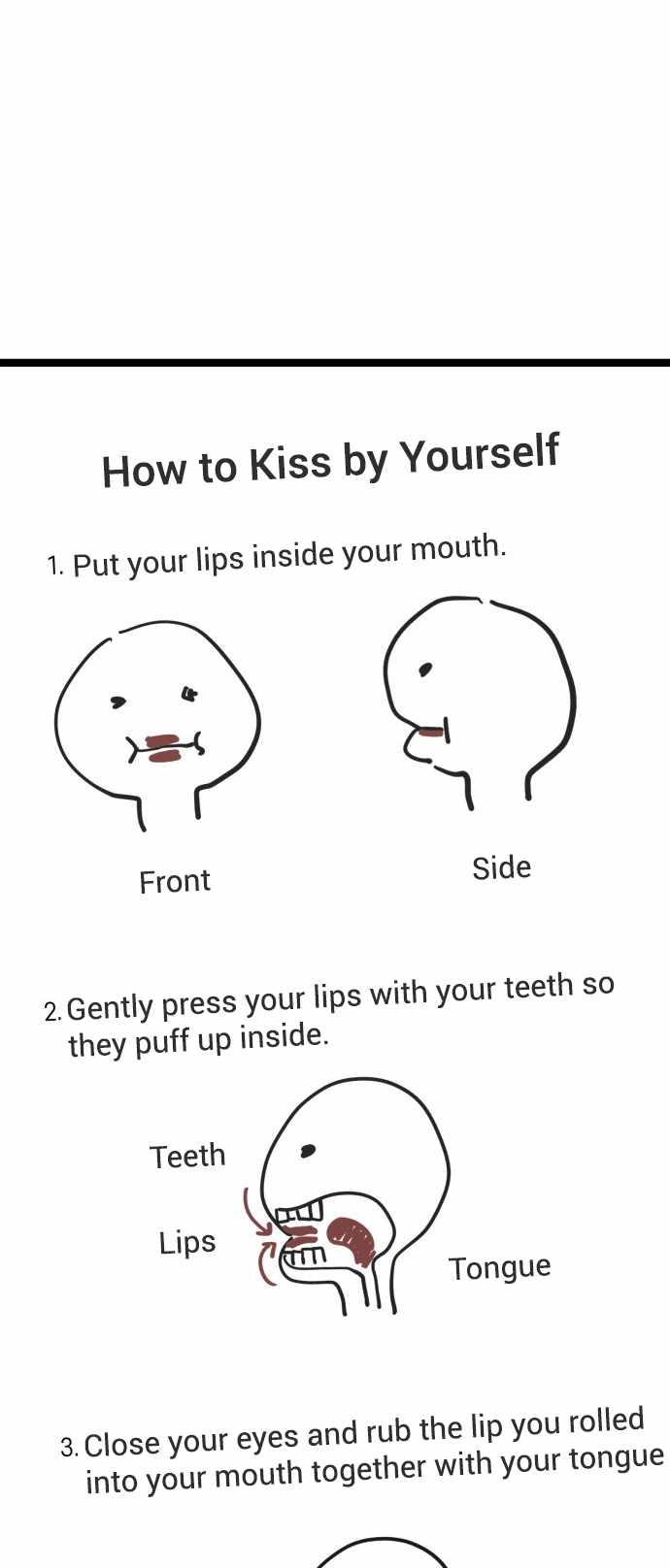 How to Kiss by Yourself

1. Put your lips inside your mouth.

Front

Side

2. Gently press your lips with your teeth so they puff up inside.

Teeth

Lips

Tongue

3. Close your eyes and rub the lip you rolled into your mouth together with your tongue