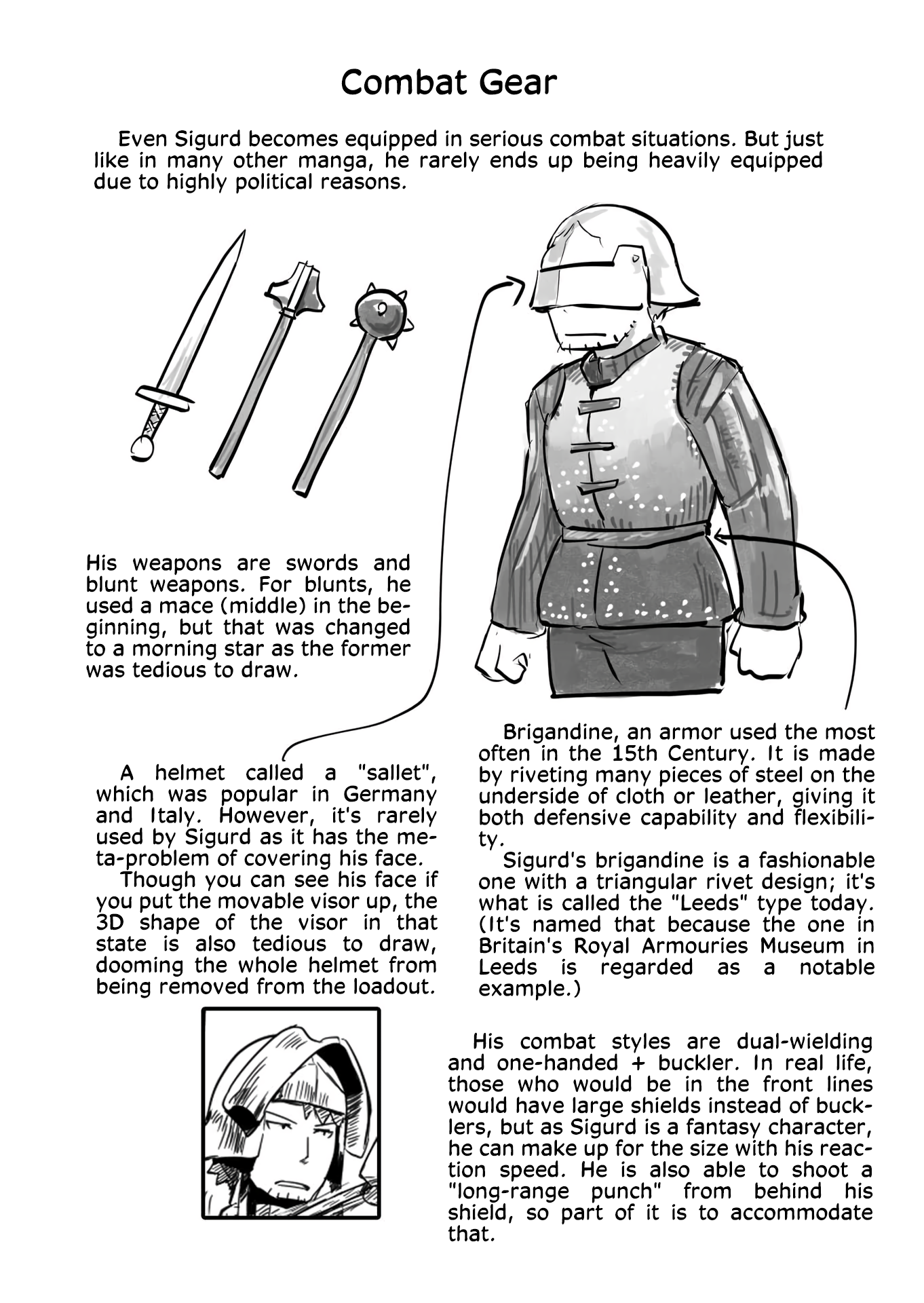 Combat Gear

Even Sigurd becomes equipped in serious combat situations. But just like in many other manga, he rarely ends up being heavily equipped due to highly political reasons.

His weapons are swords and blunt weapons. For blunts, he used a mace (middle) in the beginning, but that was changed to a morning star as the former was tedious to draw.

A helmet called a "sallet", which was popular in Germany and Italy. However, it's rarely used by Sigurd as it has the meta-problem of covering his face.
Though you can see his face if you put the movable visor up, the 3D shape of the visor in that state is also tedious to draw, dooming the whole helmet from being removed from the loadout.

Brigandine, an armor used the most often in the 15th Century. It is made by riveting many pieces of steel on the underside of cloth or leather, giving it both defensive capability and flexibility.
Sigurd's brigandine is a fashionable one with a triangular rivet design; it's what is called the "Leeds" type today. (It's named that because the one in Britain's Royal Armouries Museum in Leeds is regarded as a notable example.)

His combat styles are dual-wielding and one-handed + buckler. In real life, those who would be in the front lines would have large shields instead of bucklers, but as Sigurd is a fantasy character, he can make up for the size with his reaction speed. He is also able to shoot a "long-range punch" from behind his shield, so part of it is to accommodate that.